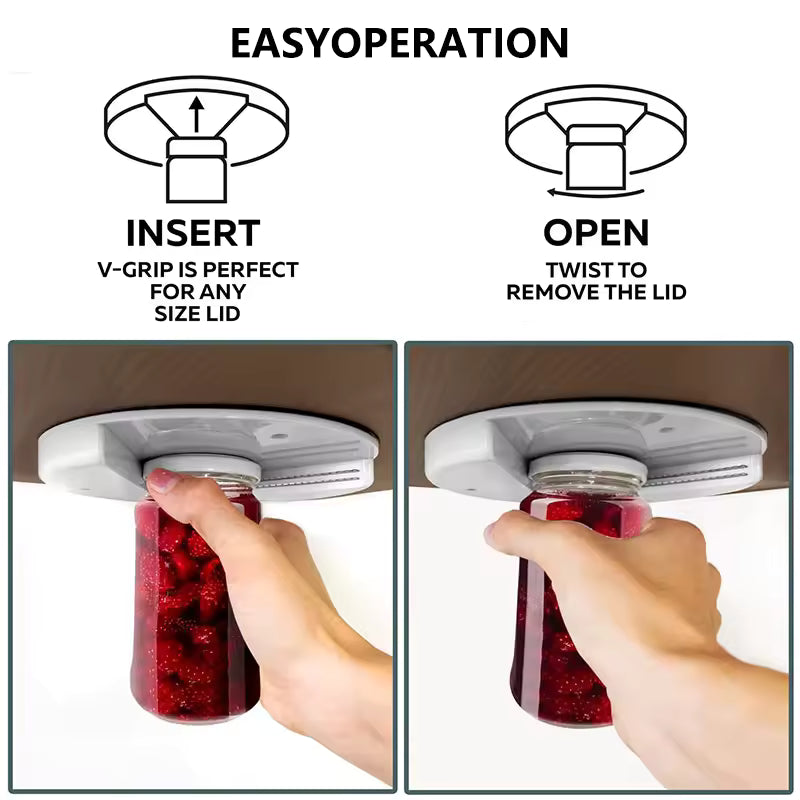 EASYOPERATION

INSERT
V-GRIP IS PERFECT FOR ANY SIZE LID

OPEN
TWIST TO REMOVE THE LID